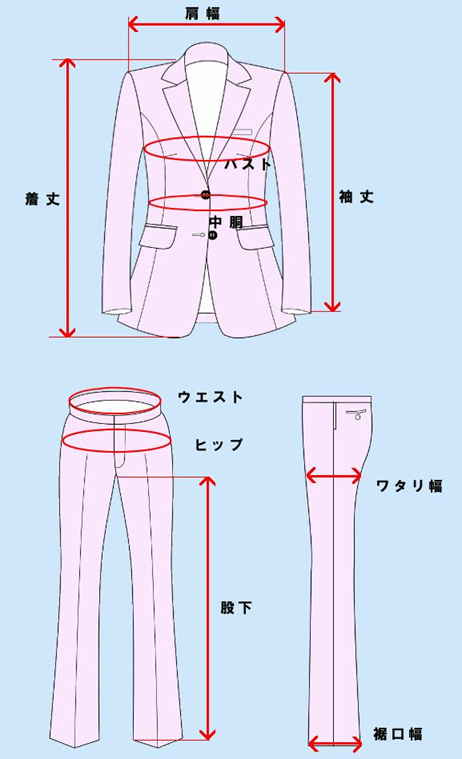 肩幅

着丈

バスト

袖丈

中胴

ウエスト

ヒップ

ワタリ幅

股下

裾口幅